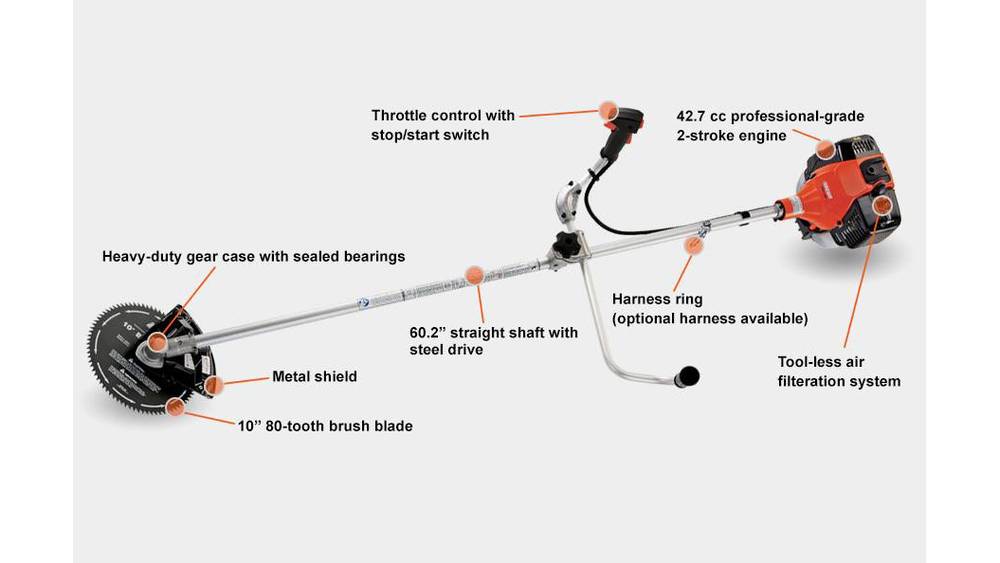 Throttle control with stop/start switch

42.7 cc professional-grade 2-stroke engine

Heavy-duty gear case with sealed bearings

Harness ring (optional harness available)

60.2" straight shaft with steel drive

Tool-less air filteration system

Metal shield

10" 80-tooth brush blade