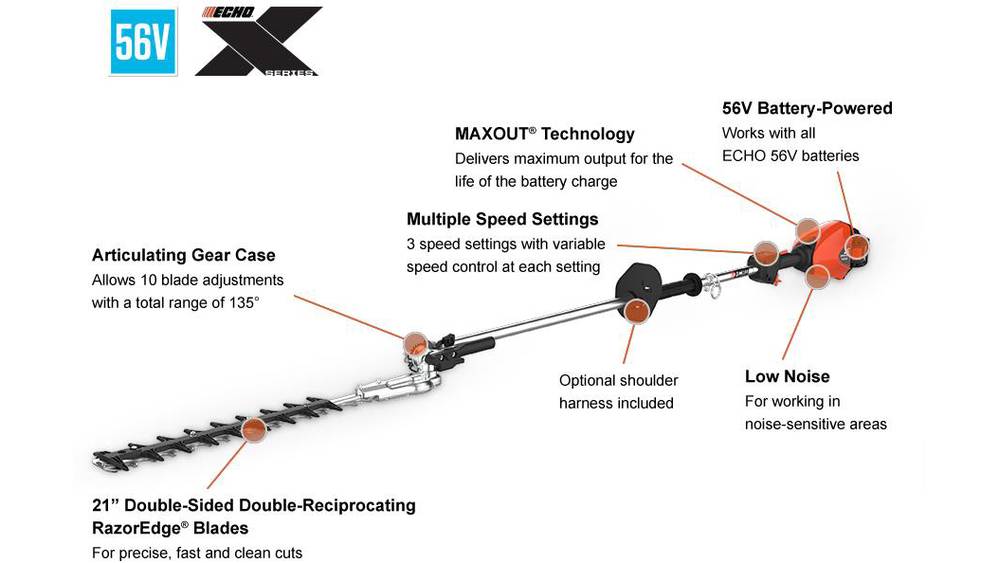 56V

ECHO X SERIES

56V Battery-Powered
Works with all ECHO 56V batteries

MAXOUT® Technology
Delivers maximum output for the life of the battery charge

Multiple Speed Settings
3 speed settings with variable speed control at each setting

Articulating Gear Case
Allows 10 blade adjustments with a total range of 135°

Optional shoulder harness included

Low Noise
For working in noise-sensitive areas

21” Double-Sided Double-Reciprocating RazorEdge® Blades
For precise, fast and clean cuts